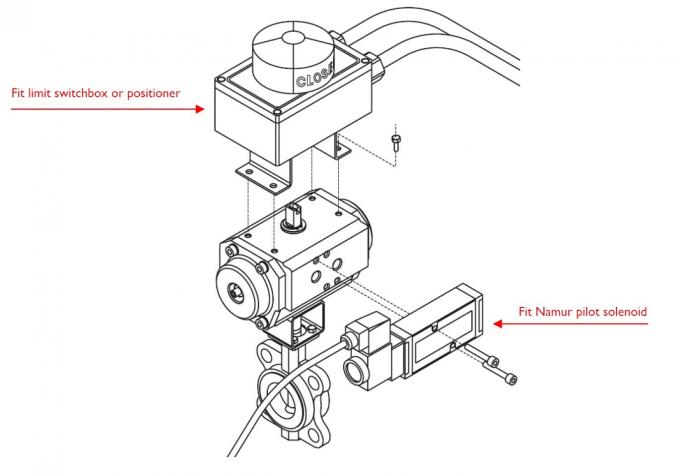 Fit limit switchbox or positioner

CLOSE

Fit Namur pilot solenoid